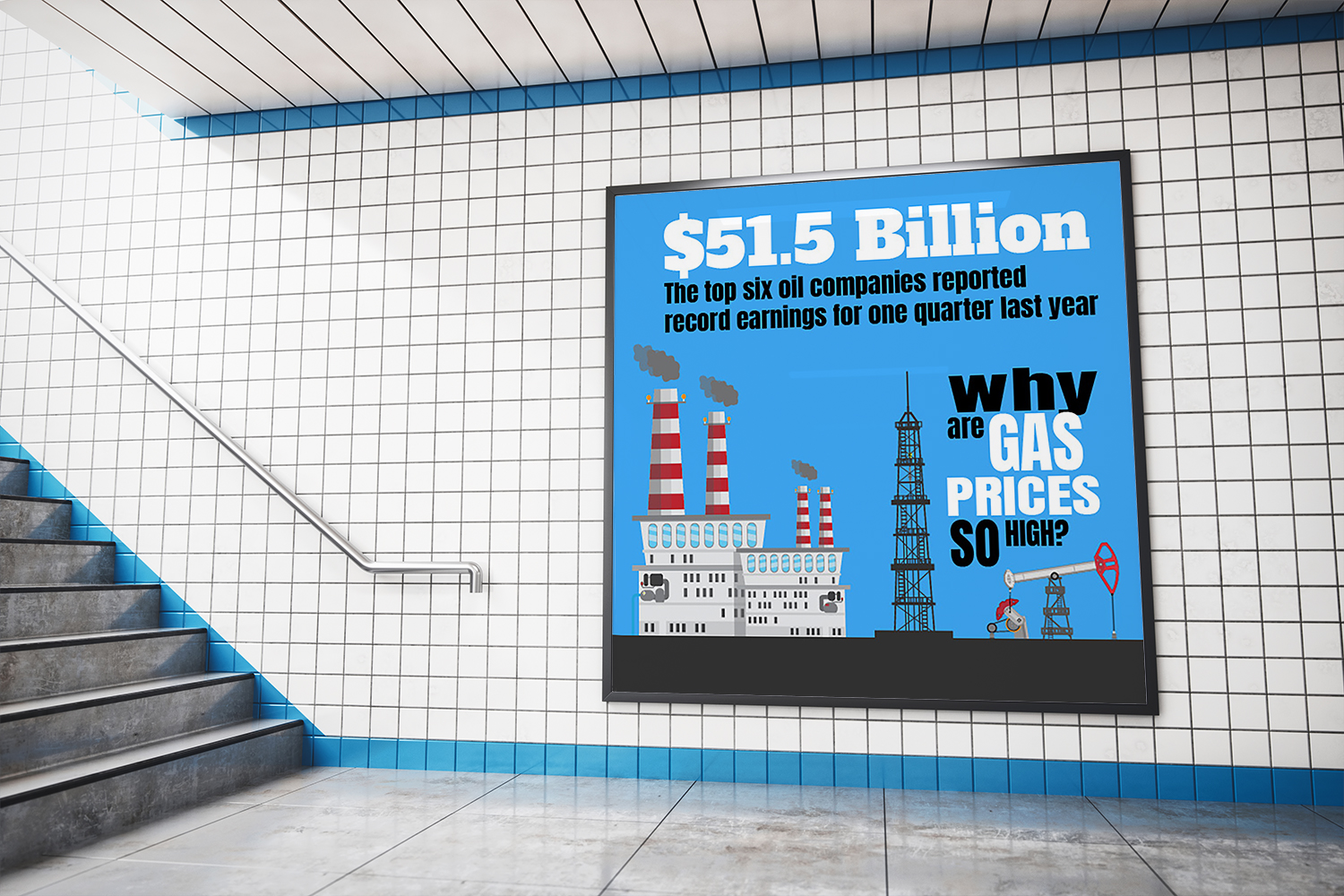 $51.5 Billion

The top six oil companies reported record earnings for one quarter last year

why are GAS PRICES SO HIGH?